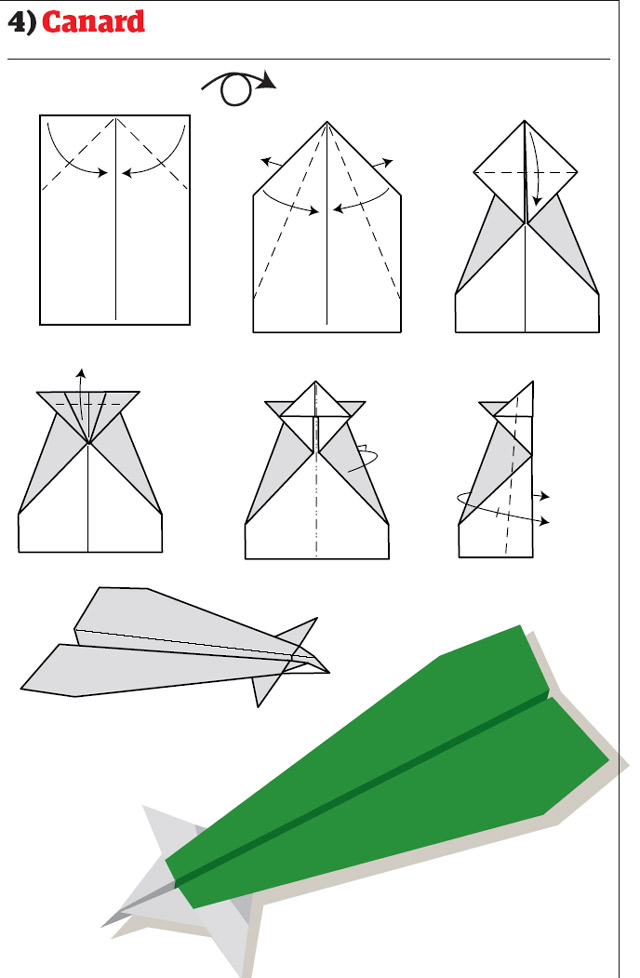 4) Canard